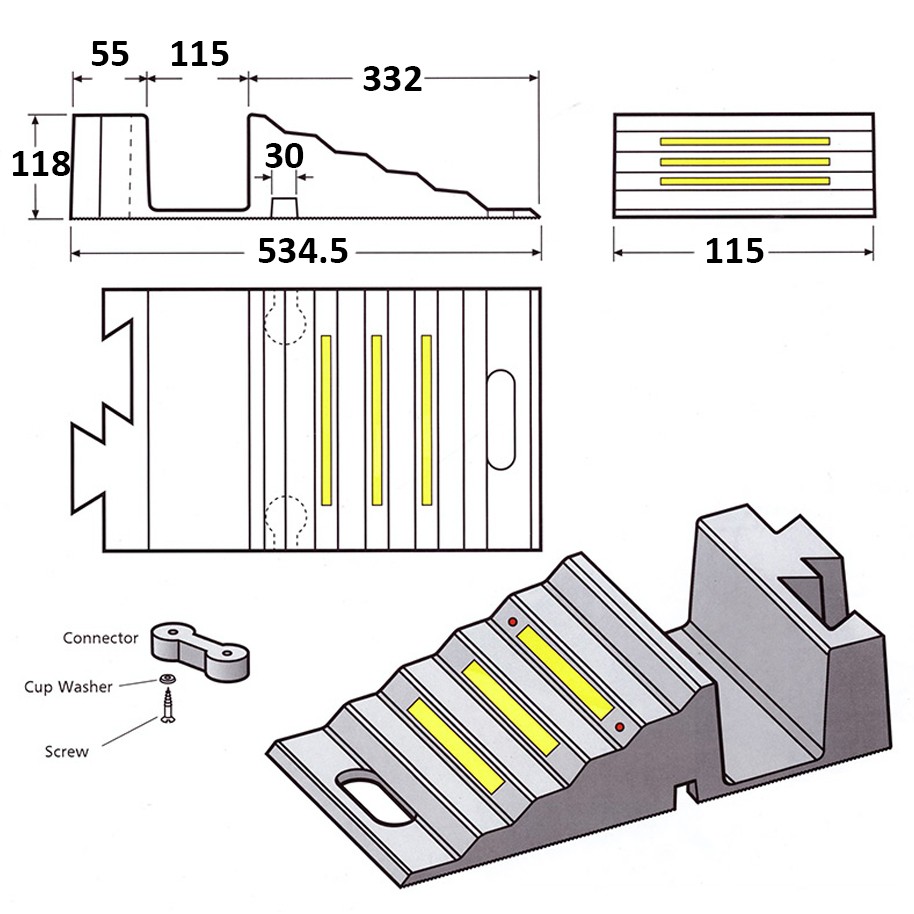 55
115
332
118
30
534.5
115
Connector
Cup Washer
Screw